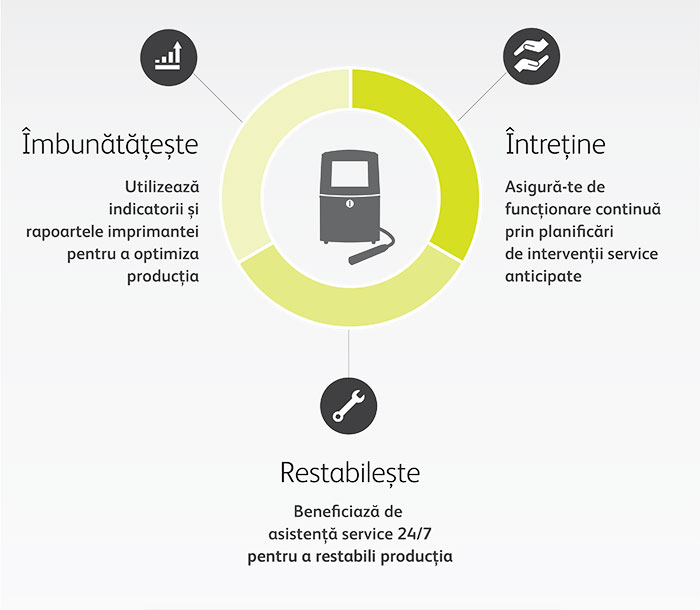 Îmbunătățește

Utilizează indicatorii și rapoartele imprimantei pentru a optimiza producția

Întreține

Asigură-te de funcționare continuă prin planificări de intervenții service anticipate

Restabilește

Beneficiază de asistență service 24/7 pentru a restabili producția