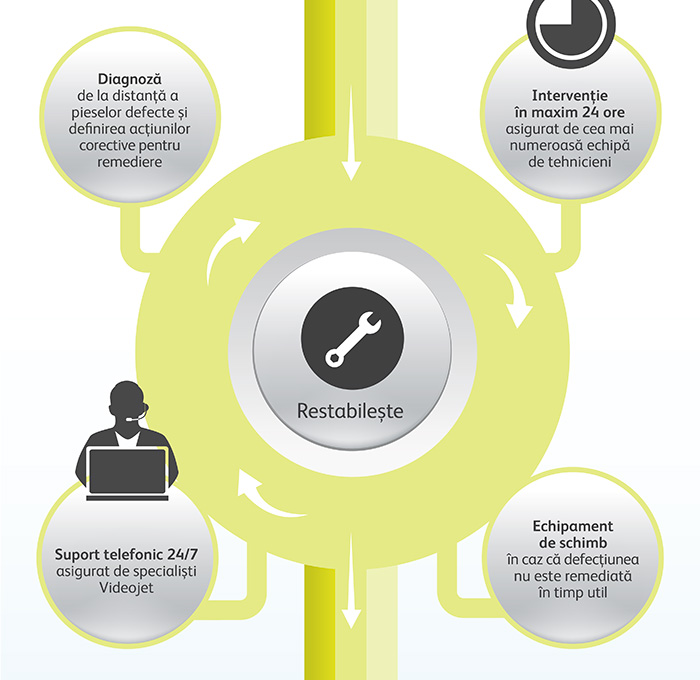 Diagnoză de la distanță a pieselor defecte și definirea acțiunilor corective pentru remediere

Intervenție în maxim 24 ore asigurat de cea mai numeroasă echipă de tehnicieni

Restabilește

Suport telefonic 24/7 asigurat de specialiști Videojet

Echipament de schimb în caz că defecțiunea nu este remediată în timp util