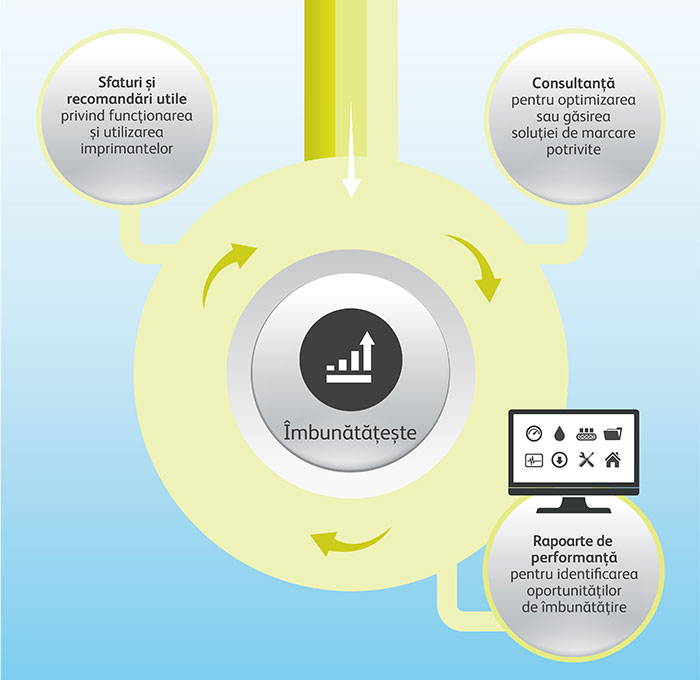 Sfaturi și recomandări utile privind funcționarea și utilizarea imprimantelor

Consultanță pentru optimizarea sau găsirea soluției de marcare potrivite

Îmbunătățește

Rapoarte de performanță pentru identificarea oportunităților de îmbunătățire